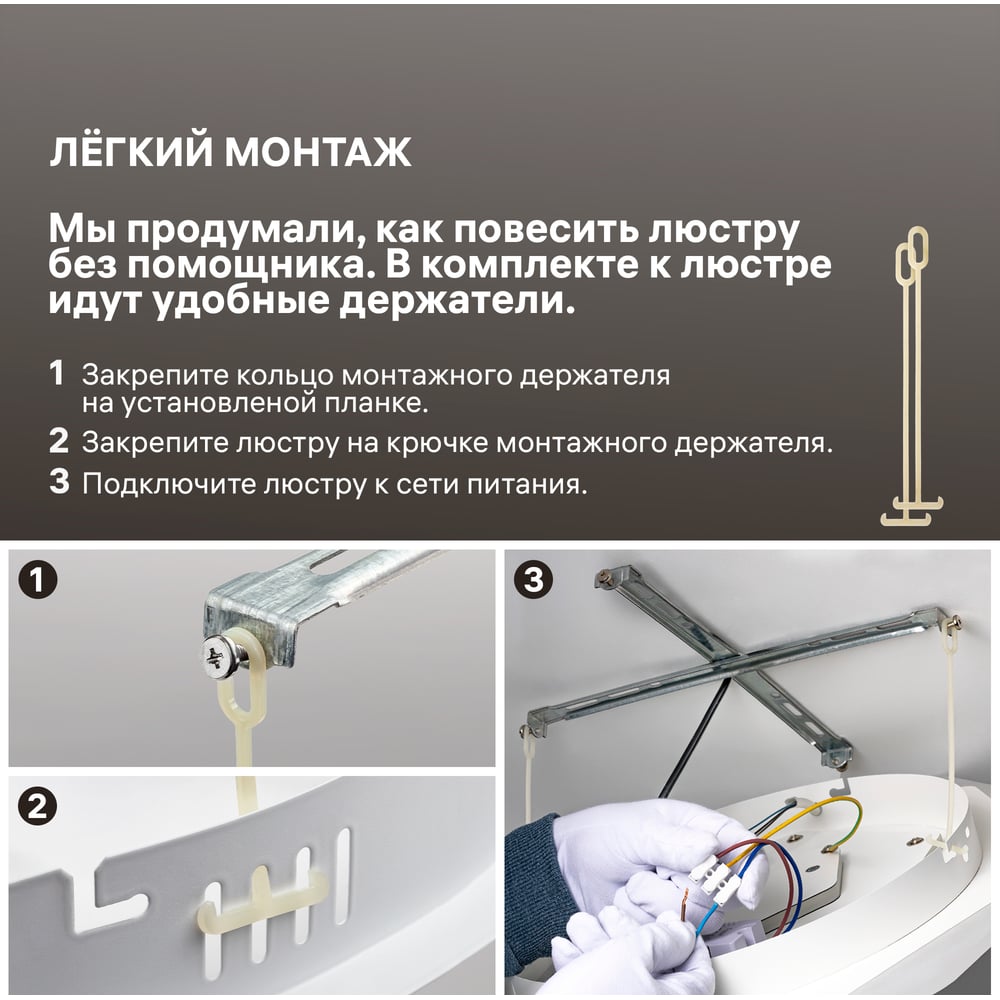 ЛЁГКИЙ МОНТАЖ

Мы продумали, как повесить люстру без помощника. В комплекте к люстре идут удобные держатели.

1 Закрепите кольцо монтажного держателя на установленой планке.

2 Закрепите люстру на крючке монтажного держателя.

3 Подключите люстру к сети питания.

1

2

3