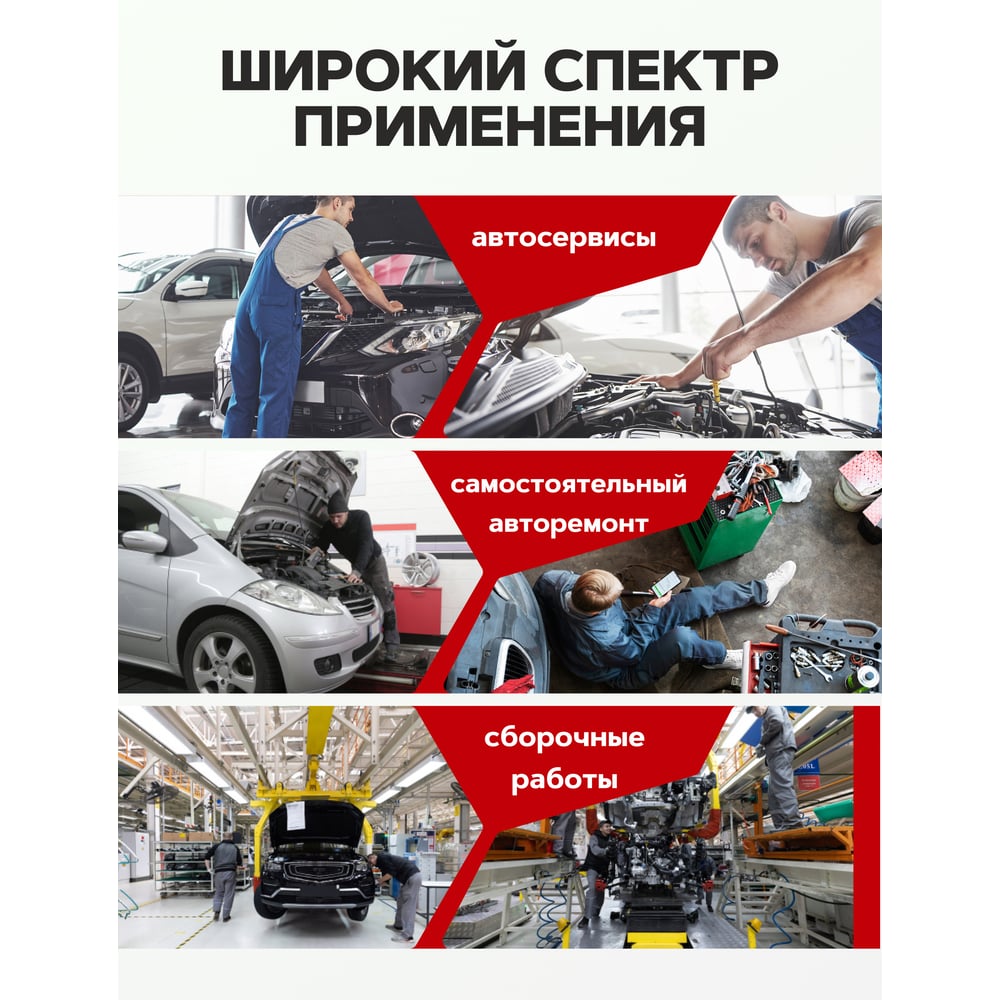 ШИРОКИЙ СПЕКТР ПРИМЕНЕНИЯ

автосервисы

самостоятельный авторемонт

сборочные работы