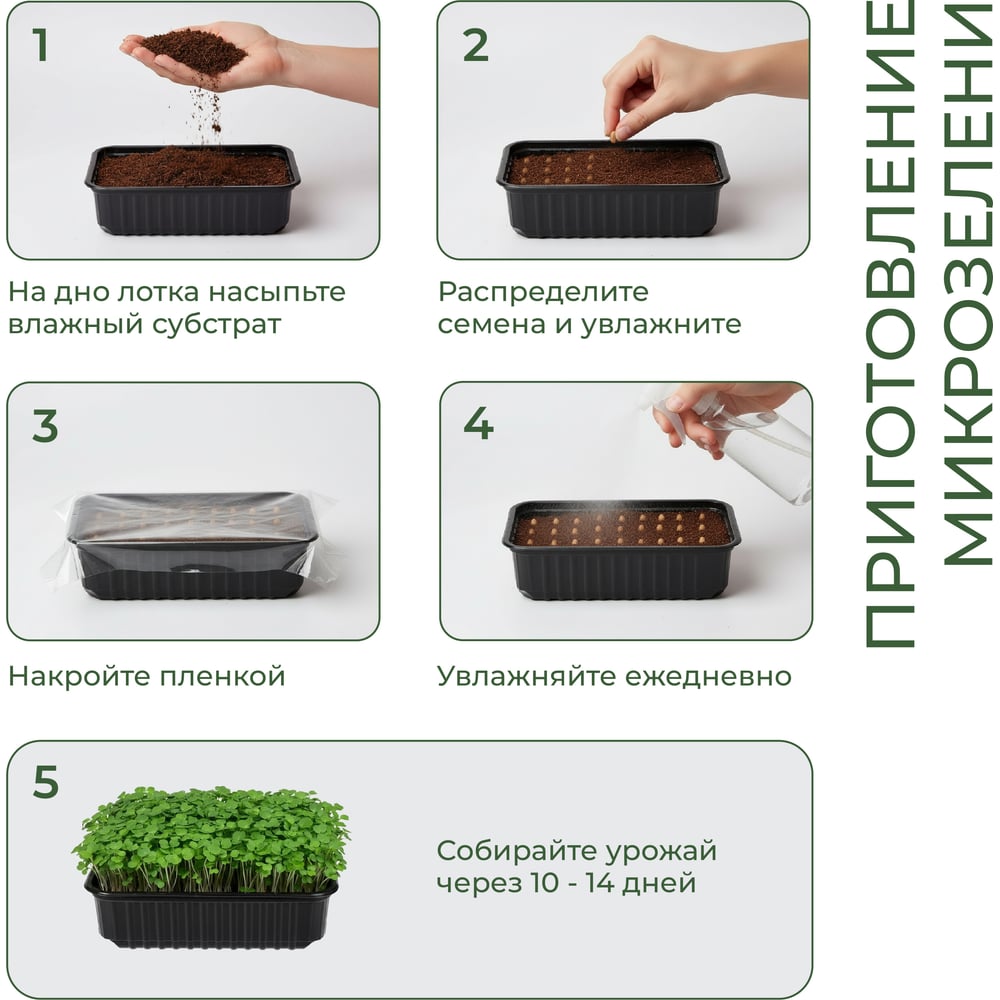 ПРИГОТОВЛЕНИЕ МИКРОЗЕЛЕНИ

1

На дно лотка насыпьте влажный субстрат

2

Распределите семена и увлажните

3

Накройте пленкой

4

Увлажняйте ежедневно

5

Собирайте урожай через 10 - 14 дней