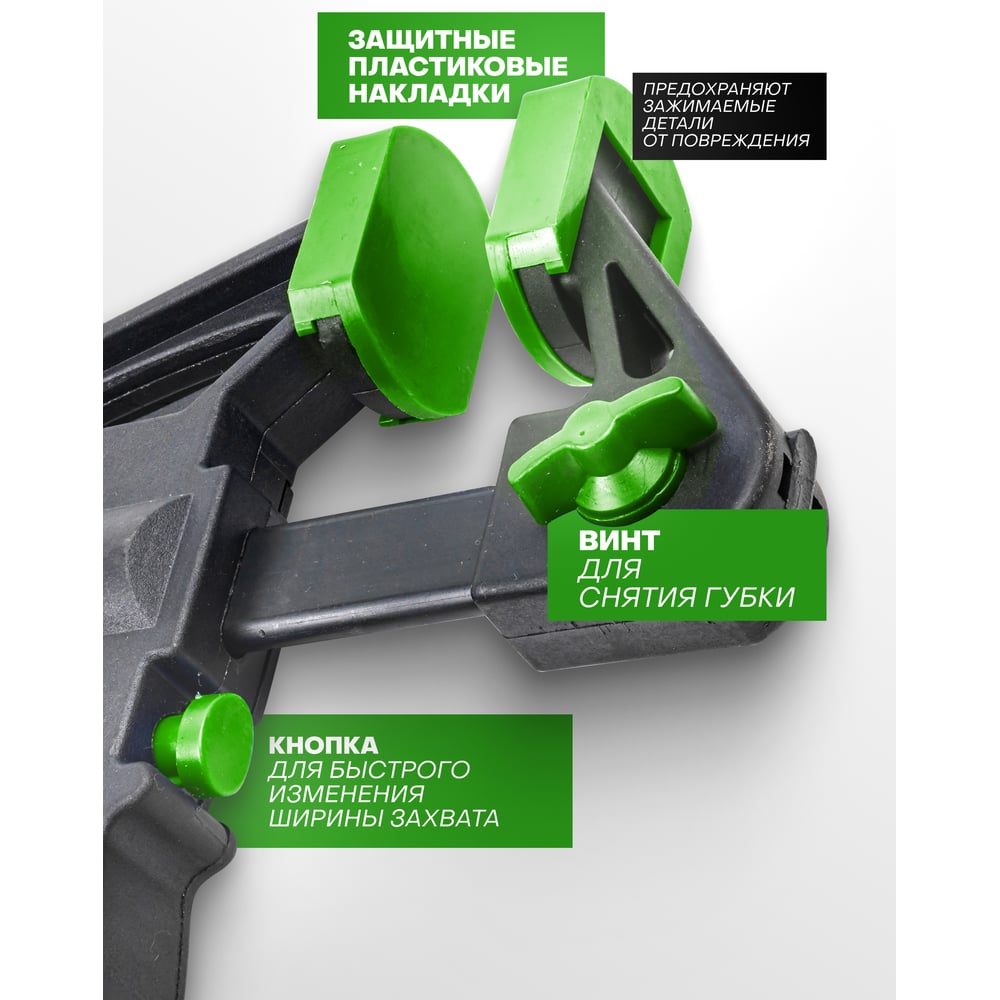 ЗАЩИТНЫЕ ПЛАСТИКОВЫЕ НАКЛАДКИ

ПРЕДОХРАНЯЮТ ЗАЖИМАЕМЫЕ ДЕТАЛИ ОТ ПОВРЕЖДЕНИЯ

ВИНТ
ДЛЯ СНЯТИЯ ГУБКИ

КНОПКА
ДЛЯ БЫСТРОГО ИЗМЕНЕНИЯ ШИРИНЫ ЗАХВАТА