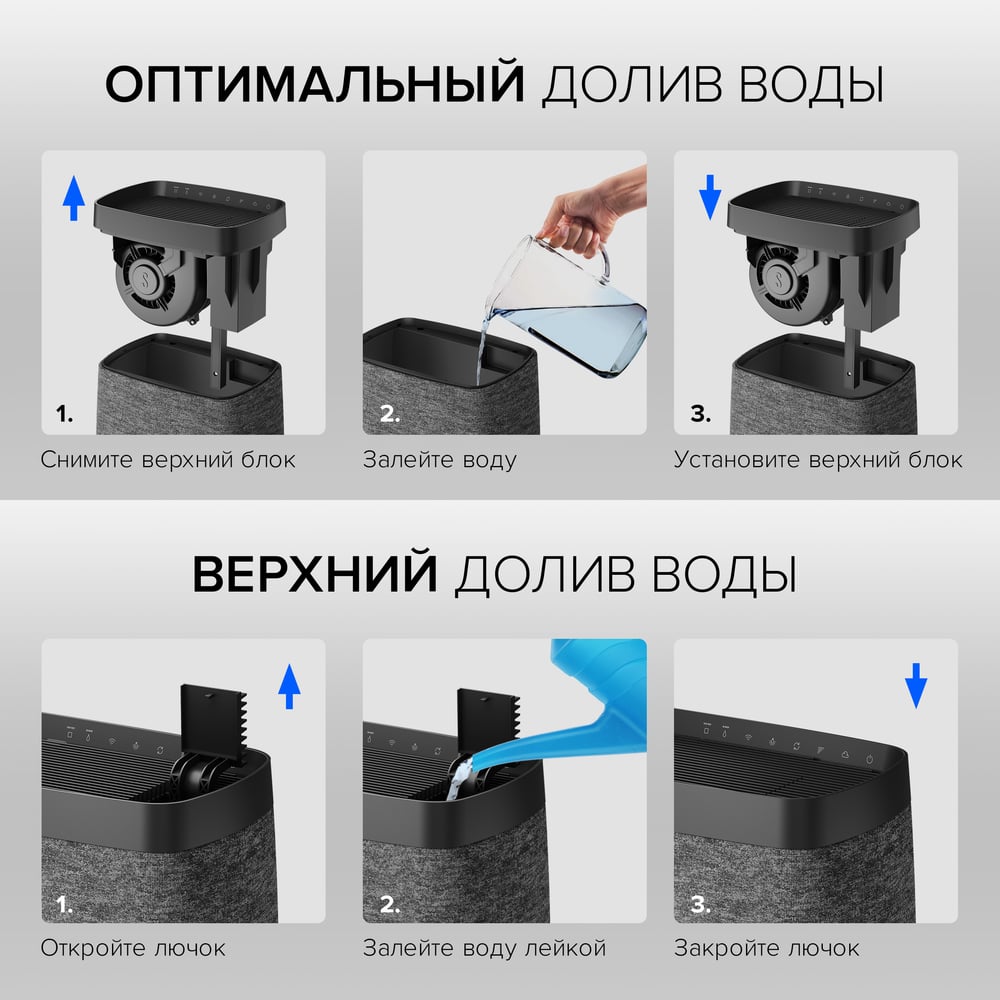 ОПТИМАЛЬНЫЙ ДОЛИВ ВОДЫ

1.
Снимите верхний блок

2.
Залейте воду

3.
Установите верхний блок

ВЕРХНИЙ ДОЛИВ ВОДЫ

1.
Откройте лючок

2.
Залейте воду лейкой

3.
Закройте лючок