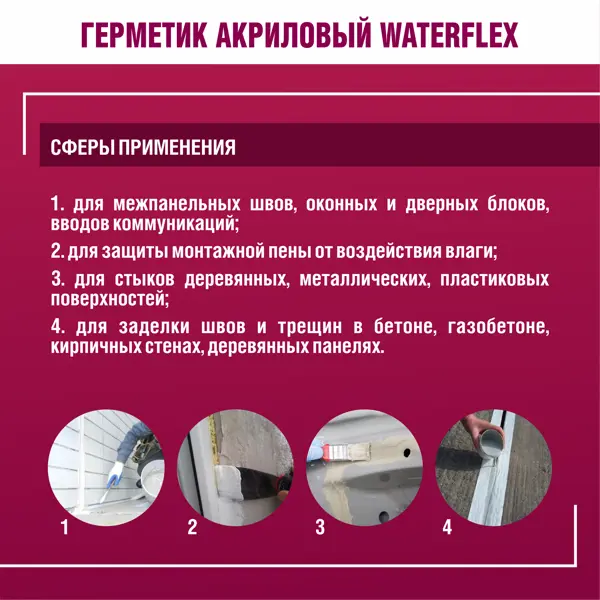 ГЕРМЕТИК АКРИЛОВЫЙ WATERFLEX

СФЕРЫ ПРИМЕНЕНИЯ

1. для межпанельных швов, оконных и дверных блоков, вводов коммуникаций;

2. для защиты монтажной пены от воздействия влаги;

3. для стыков деревянных, металлических, пластиковых поверхностей;

4. для заделки швов и трещин в бетоне, газобетоне, кирпичных стенах, деревянных панелях.

1

2

3

4