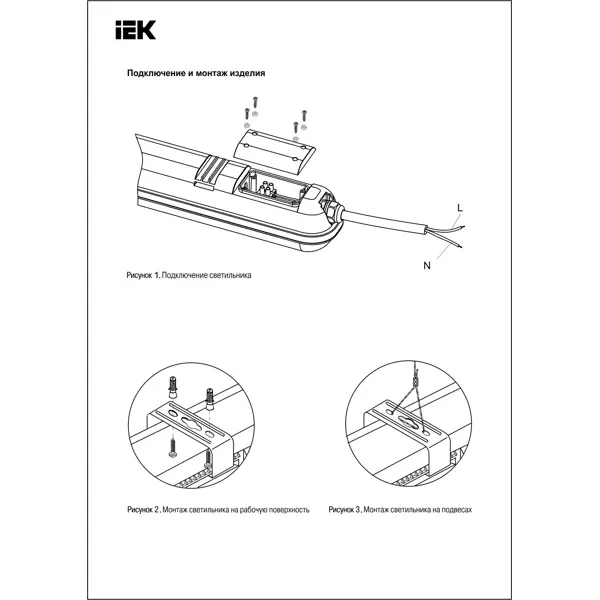 IEK

Подключение и монтаж изделия

L

N

Рисунок 1. Подключение светильника

Рисунок 2. Монтаж светильника на рабочую поверхность

Рисунок 3. Монтаж светильника на подвесах