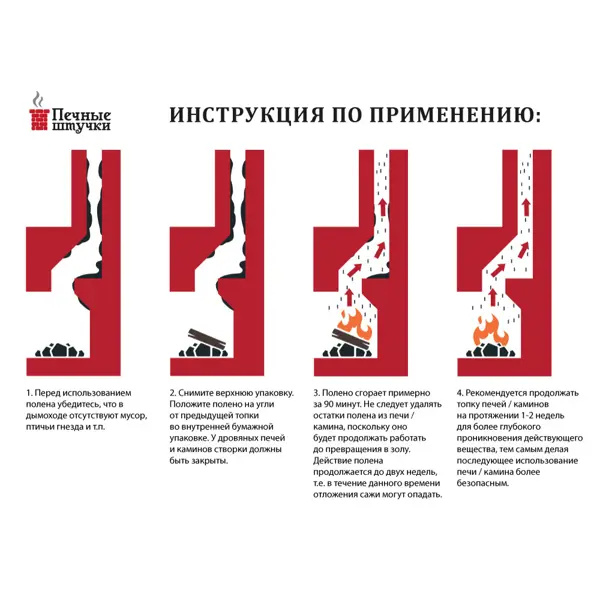 Печные штучки

ИНСТРУКЦИЯ ПО ПРИМЕНЕНИЮ:

1. Перед использованием полена убедитесь, что в дымоходе отсутствуют мусор, птичьи гнезда и т.п.

2. Снимите верхнюю упаковку. Положите полено на угли от предыдущей топки во внутренней бумажной упаковке. У дровяных печей и каминов створки должны быть закрыты.

3. Полено сгорает примерно за 90 минут. Не следует удалять остатки полена из печи / камина, поскольку оно будет продолжать работать до превращения в золу. Действие полена продолжается до двух недель, т.е. в течение данного времени отложения сажи могут опадать.

4. Рекомендуется продолжать топку печей / каминов на протяжении 1-2 недель для более глубокого проникновения действующего вещества, тем самым делая последующее использование печи / камина более безопасным.