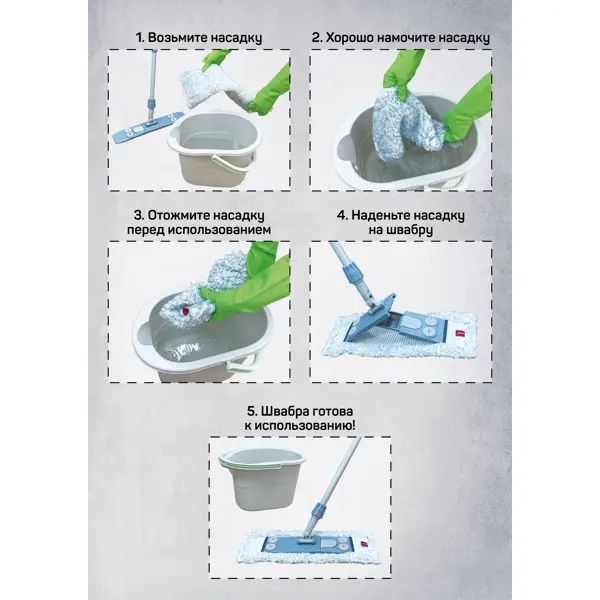 1. Возьмите насадку

2. Хорошо намочите насадку

3. Отожмите насадку перед использованием

4. Наденьте насадку на швабру

5. Швабра готова к использованию!