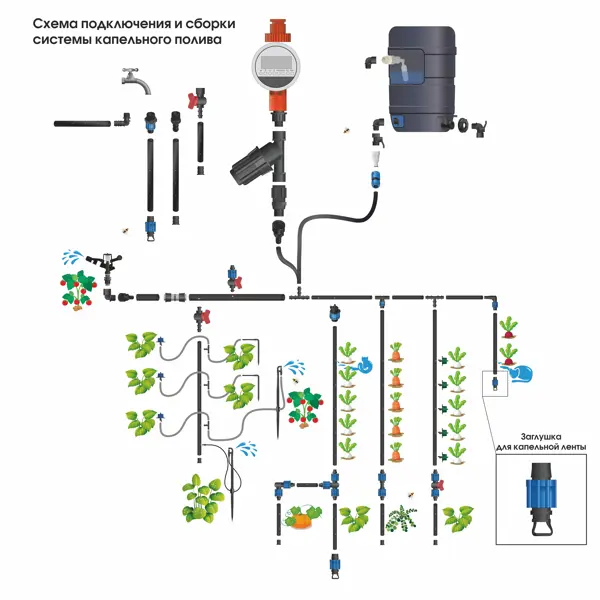 Схема подключения и сборки системы капельного полива

Заглушка для капельной ленты