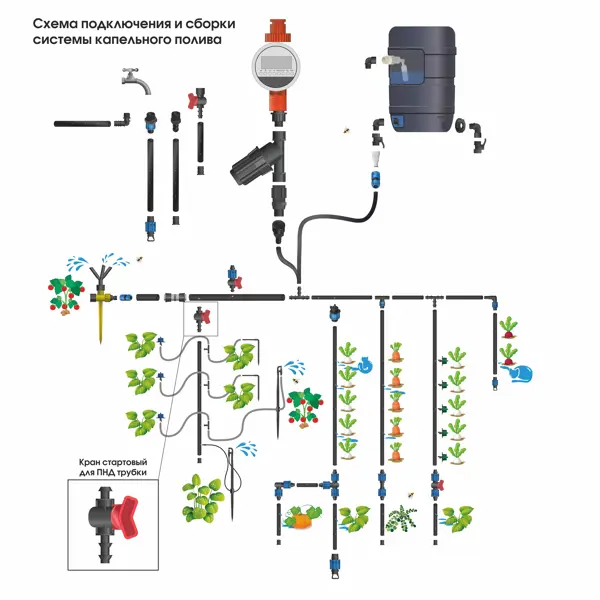 Схема подключения и сборки системы капельного полива

Кран стартовый для ПНД трубки