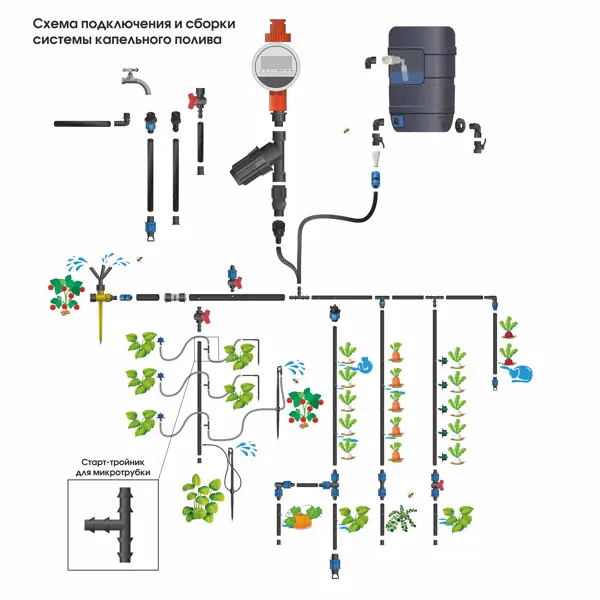 Схема подключения и сборки системы капельного полива

Старт-тройник для микротрубки