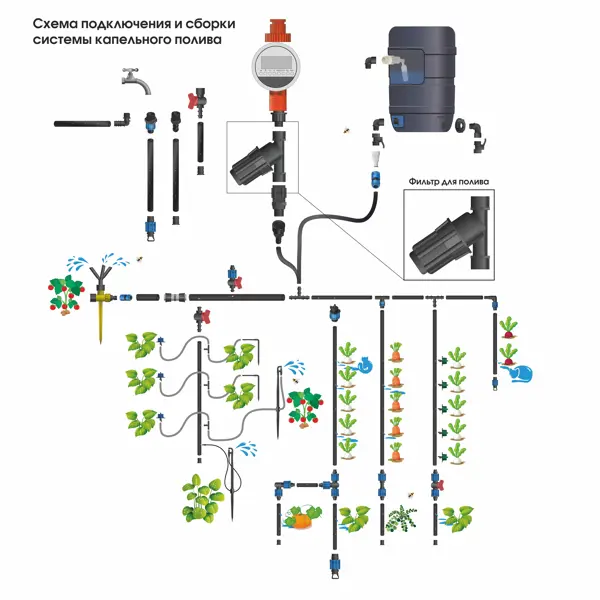 Схема подключения и сборки системы капельного полива

Фильтр для полива