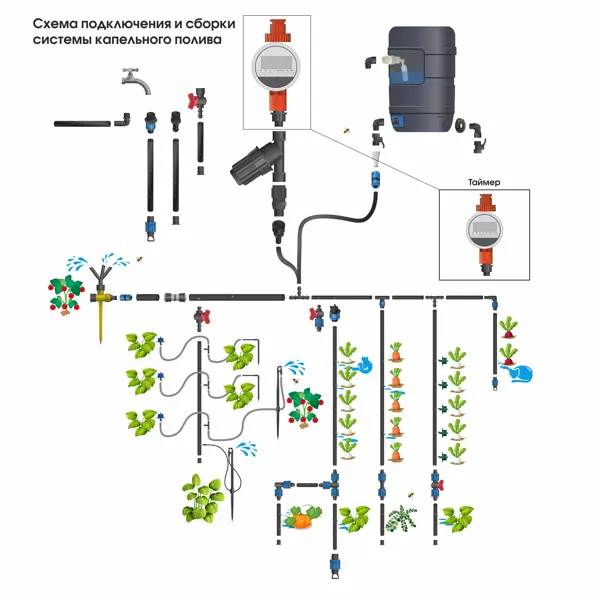 Схема подключения и сборки системы капельного полива

Таймер