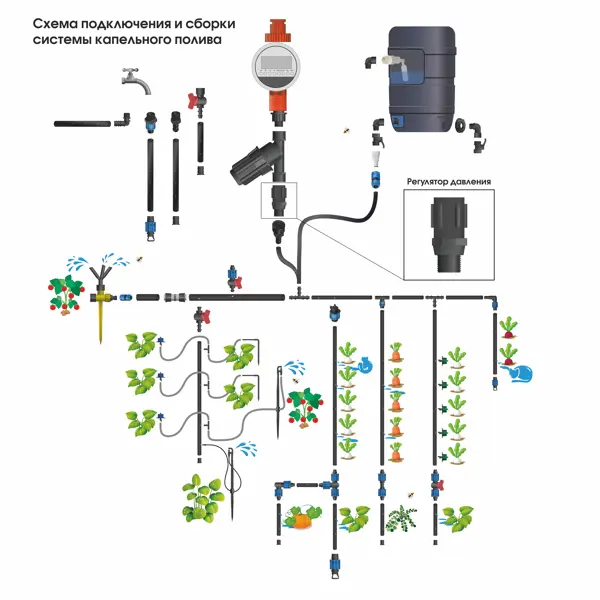 Схема подключения и сборки системы капельного полива

Регулятор давления