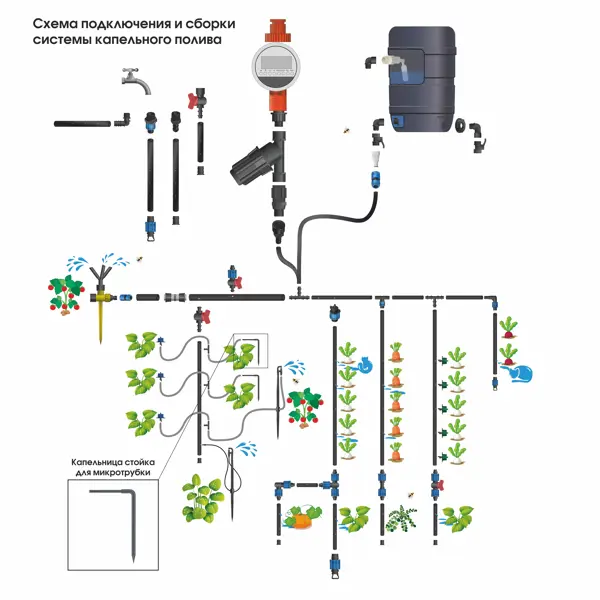 Схема подключения и сборки системы капельного полива

Капельница стойка для микротрубки