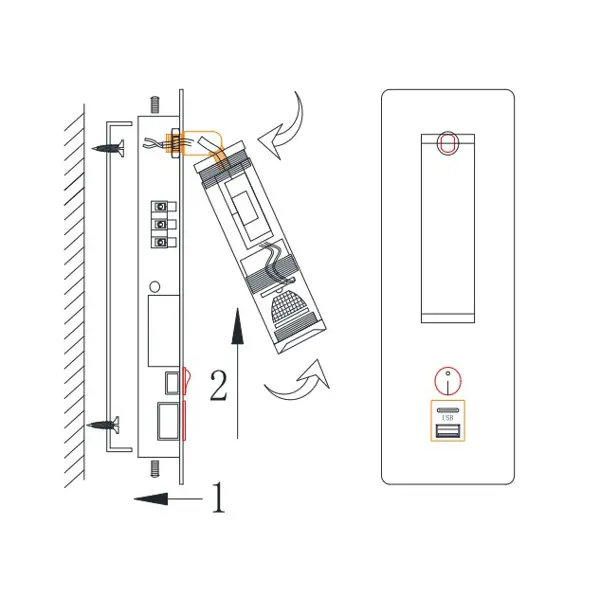 2

1

USB