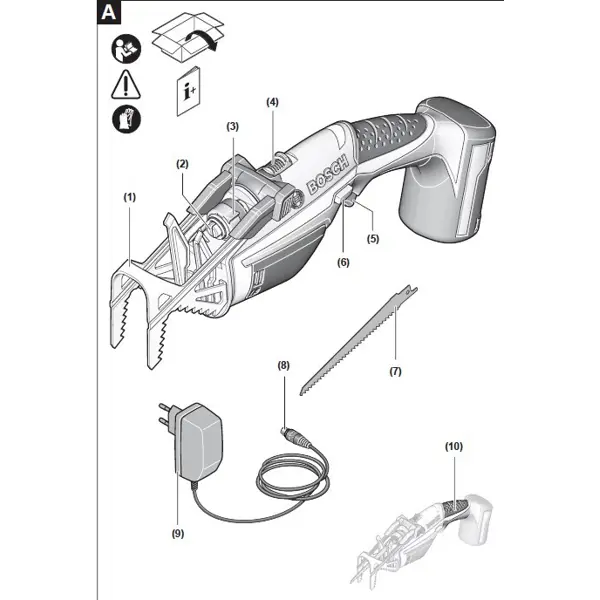 A

i+

(4)
(3)
(2)
(1)
BOSCH
(5)
(6)
(7)
(8)
(9)
(10)