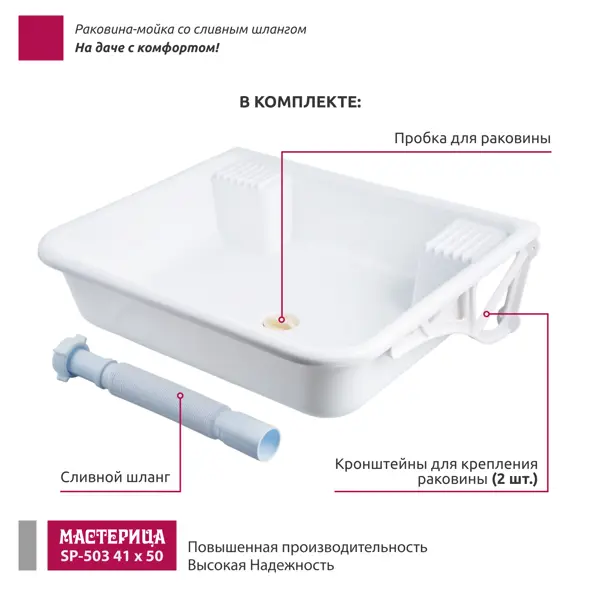 Раковина-мойка со сливным шлангом
На даче с комфортом!

В КОМПЛЕКТЕ:

Пробка для раковины

Сливной шланг

Кронштейны для крепления раковины (2 шт.)

МАСТЕРИЦА
SP-503 41 x 50

Повышенная производительность
Высокая Надежность