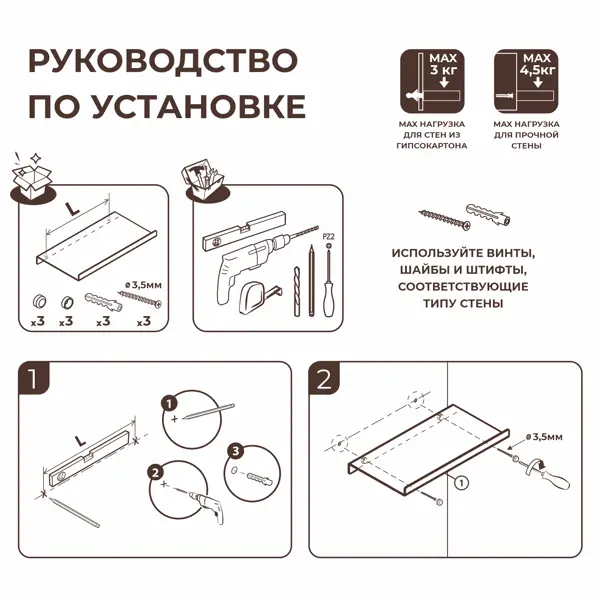 РУКОВОДСТВО ПО УСТАНОВКЕ

MAX 3 кг

MAX НАГРУЗКА ДЛЯ СТЕН ИЗ ГИПСОКАРТОНА

MAX 4,5кг

MAX НАГРУЗКА ДЛЯ ПРОЧНОЙ СТЕНЫ

L

ø 3,5мм

x3 x3 x3 x3

PZ2

ИСПОЛЬЗУЙТЕ ВИНТЫ, ШАЙБЫ И ШТИФТЫ, СООТВЕТСТВУЮЩИЕ ТИПУ СТЕНЫ

1

L

1

2

3

2

ø 3,5мм

1