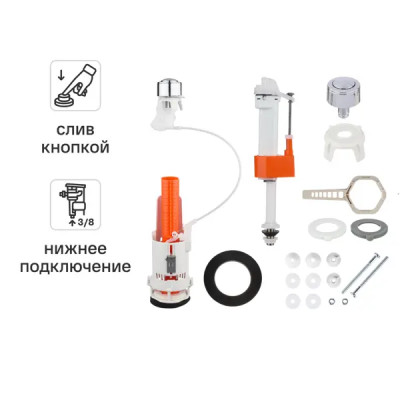 слив кнопкой

3/8

нижнее подключение