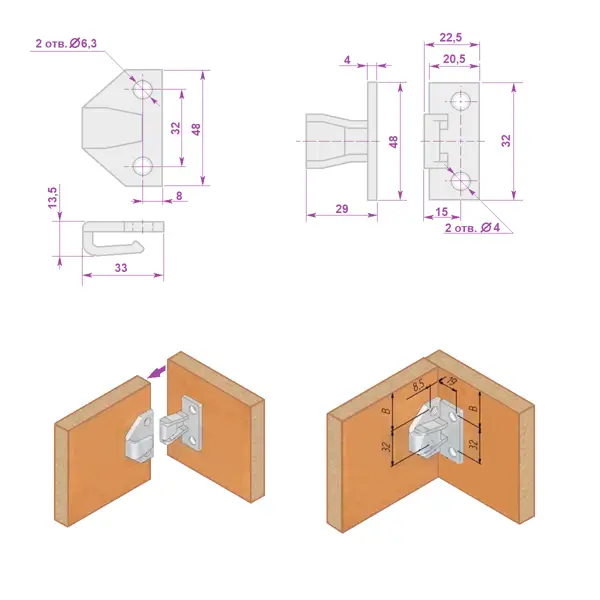 2 отв. Ø6,3

32

48

8

13,5

33

4

22,5

20,5

48

32

29

15

2 отв. Ø4

8,5

19

8

32

8

32