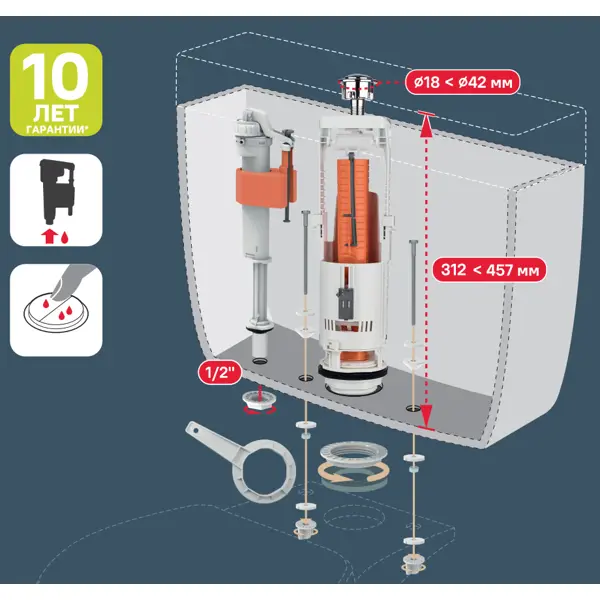 10 ЛЕТ ГАРАНТИИ*

ø18 < ø42 мм

312 < 457 мм

1/2"