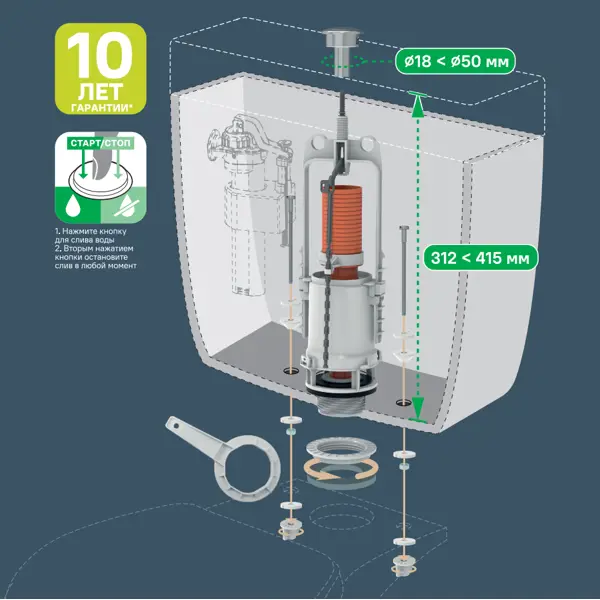 10
ЛЕТ
ГАРАНТИИ*

СТАРТ/СТОП

1. Нажмите кнопку для слива воды
2. Вторым нажатием кнопки остановите слив в любой момент

ø18 < ø50 мм

312 < 415 мм