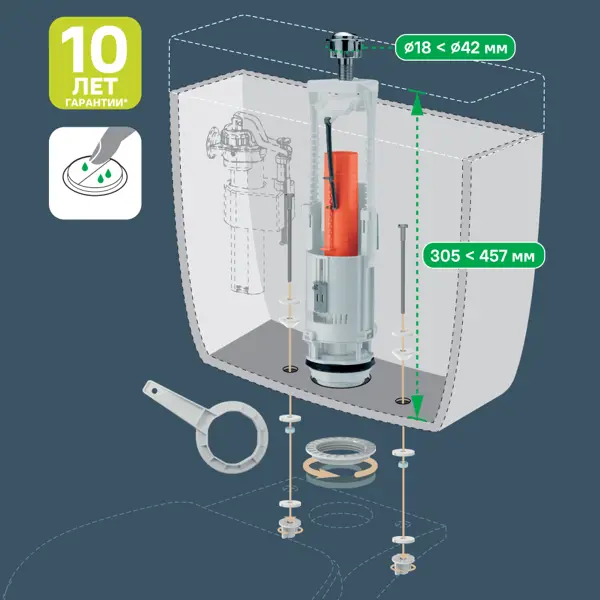 10
ЛЕТ
ГАРАНТИИ*

ø18 < ø42 мм

305 < 457 мм